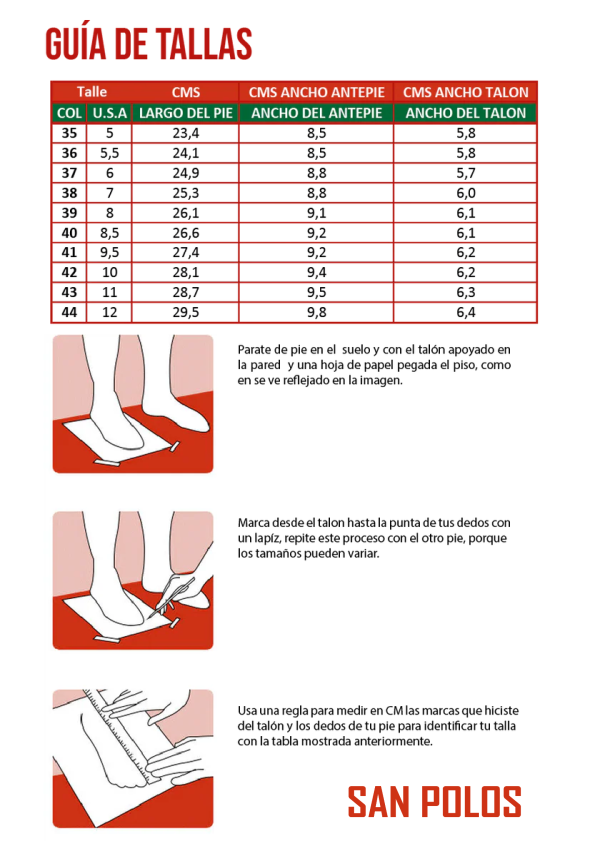 GUÍA DE TALLAS

| Talle | | CMS | CMS ANCHO ANTEPIE | CMS ANCHO TALON |
|---|---|---|---|---|
| COL | U.S.A | LARGO DEL PIE | ANCHO DEL ANTEPIE | ANCHO DEL TALON |
| 35 | 5 | 23,4 | 8,5 | 5,8 |
| 36 | 5,5 | 24,1 | 8,5 | 5,8 |
| 37 | 6 | 24,9 | 8,8 | 5,7 |
| 38 | 7 | 25,3 | 8,8 | 6,0 |
| 39 | 8 | 26,1 | 9,1 | 6,1 |
| 40 | 8,5 | 26,6 | 9,2 | 6,1 |
| 41 | 9,5 | 27,4 | 9,2 | 6,2 |
| 42 | 10 | 28,1 | 9,4 | 6,2 |
| 43 | 11 | 28,7 | 9,5 | 6,3 |
| 44 | 12 | 29,5 | 9,8 | 6,4 |

Parate de pie en el suelo y con el talón apoyado en la pared y una hoja de papel pegada el piso, como en se ve reflejado en la imagen.

Marca desde el talon hasta la punta de tus dedos con un lapíz, repite este proceso con el otro pie, porque los tamaños pueden variar.

Usa una regla para medir en CM las marcas que hiciste del talón y los dedos de tu pie para identificar tu talla con la tabla mostrada anteriormente.

SAN POLOS