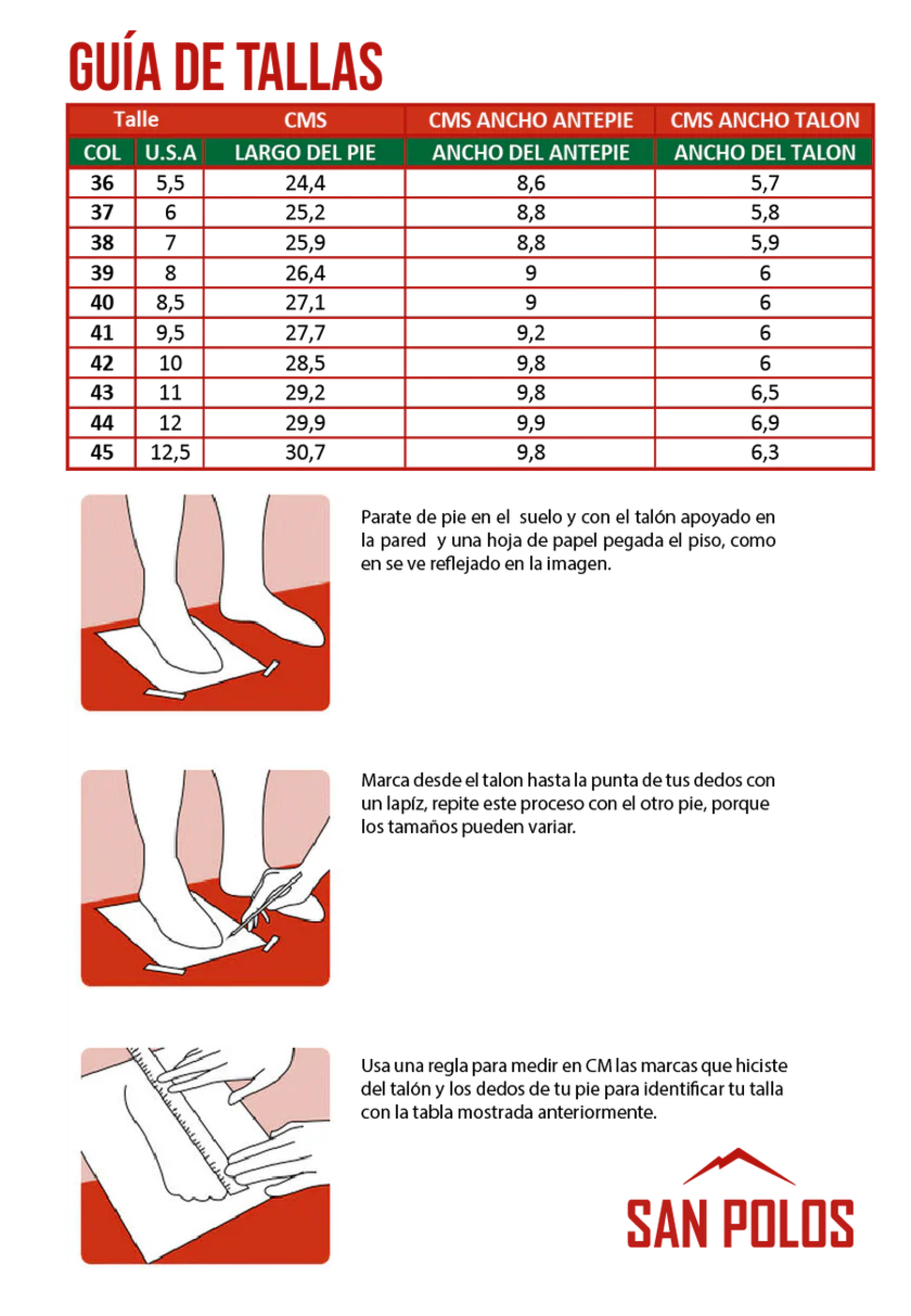 GUÍA DE TALLAS

| Talle | | CMS | CMS ANCHO ANTEPIE | CMS ANCHO TALON |
|---|---|---|---|---|
| COL | U.S.A | LARGO DEL PIE | ANCHO DEL ANTEPIE | ANCHO DEL TALON |
| 36 | 5,5 | 24,4 | 8,6 | 5,7 |
| 37 | 6 | 25,2 | 8,8 | 5,8 |
| 38 | 7 | 25,9 | 8,8 | 5,9 |
| 39 | 8 | 26,4 | 9 | 6 |
| 40 | 8,5 | 27,1 | 9 | 6 |
| 41 | 9,5 | 27,7 | 9,2 | 6 |
| 42 | 10 | 28,5 | 9,8 | 6 |
| 43 | 11 | 29,2 | 9,8 | 6,5 |
| 44 | 12 | 29,9 | 9,9 | 6,9 |
| 45 | 12,5 | 30,7 | 9,8 | 6,3 |

Parate de pie en el suelo y con el talón apoyado en la pared y una hoja de papel pegada el piso, como en se ve reflejado en la imagen.

Marca desde el talon hasta la punta de tus dedos con un lapíz, repite este proceso con el otro pie, porque los tamaños pueden variar.

Usa una regla para medir en CM las marcas que hiciste del talón y los dedos de tu pie para identificar tu talla con la tabla mostrada anteriormente.

SAN POLOS