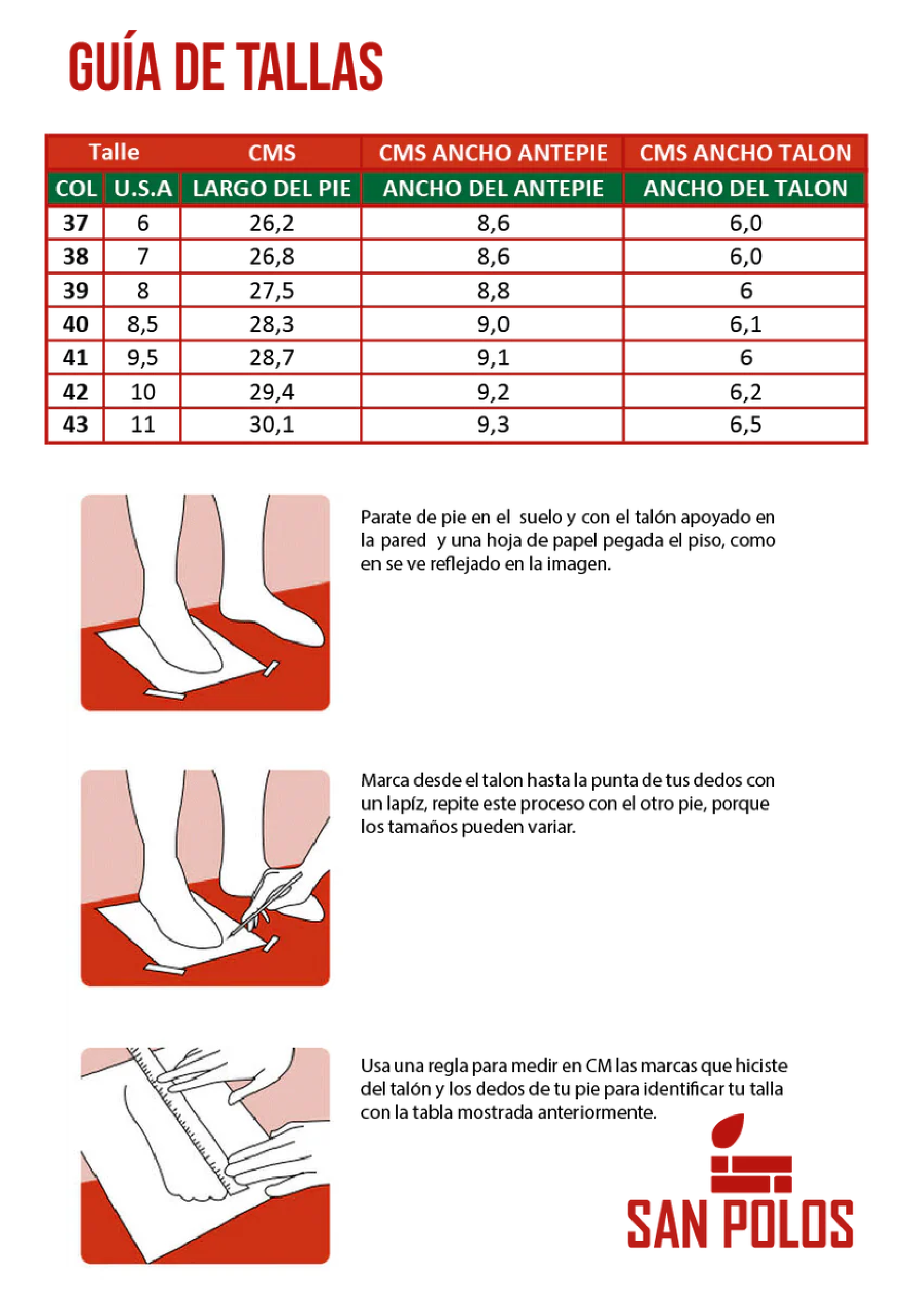 GUÍA DE TALLAS

| Talle | | CMS | CMS ANCHO ANTEPIE | CMS ANCHO TALON |
|---|---|---|---|---|
| COL | U.S.A | LARGO DEL PIE | ANCHO DEL ANTEPIE | ANCHO DEL TALON |
| 37 | 6 | 26,2 | 8,6 | 6,0 |
| 38 | 7 | 26,8 | 8,6 | 6,0 |
| 39 | 8 | 27,5 | 8,8 | 6 |
| 40 | 8,5 | 28,3 | 9,0 | 6,1 |
| 41 | 9,5 | 28,7 | 9,1 | 6 |
| 42 | 10 | 29,4 | 9,2 | 6,2 |
| 43 | 11 | 30,1 | 9,3 | 6,5 |

Parate de pie en el suelo y con el talón apoyado en la pared y una hoja de papel pegada el piso, como en se ve reflejado en la imagen.

Marca desde el talon hasta la punta de tus dedos con un lapíz, repite este proceso con el otro pie, porque los tamaños pueden variar.

Usa una regla para medir en CM las marcas que hiciste del talón y los dedos de tu pie para identificar tu talla con la tabla mostrada anteriormente.

SAN POLOS